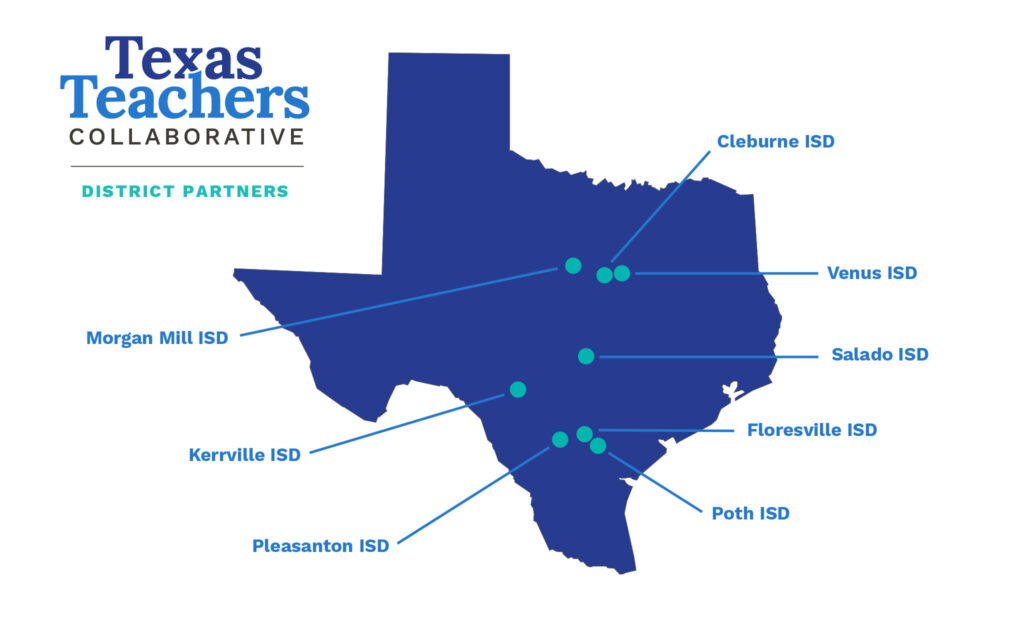 Texas Teachers COLLABORATIVE

DISTRICT PARTNERS

Cleburne ISD

Venus ISD

Morgan Mill ISD

Salado ISD

Kerrville ISD

Floresville ISD

Poth ISD

Pleasanton ISD